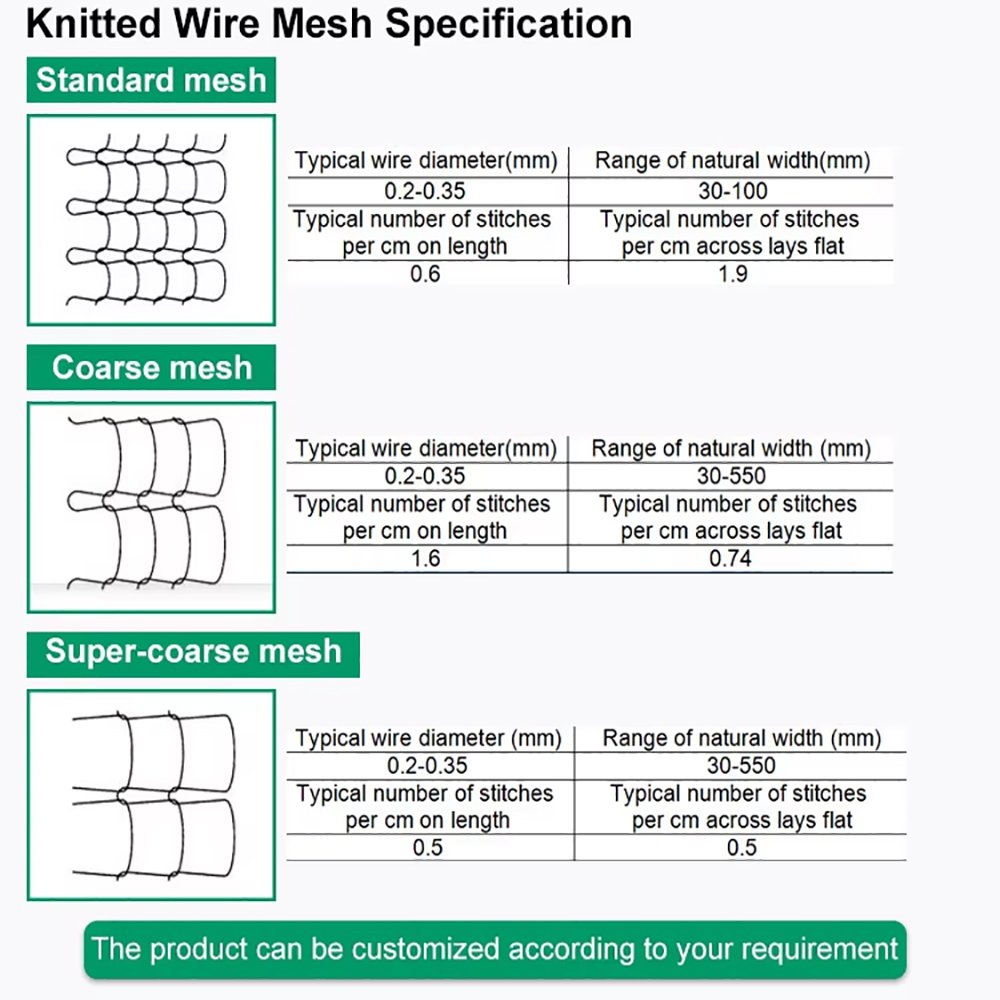 Knitted Wire Mesh Specification

Standard mesh

| Typical wire diameter(mm) | Range of natural width(mm) |
|---|---|
| 0.2-0.35 | 30-100 |
| Typical number of stitches per cm on length | Typical number of stitches per cm across lays flat |
| 0.6 | 1.9 |

Coarse mesh

| Typical wire diameter(mm) | Range of natural width (mm) |
|---|---|
| 0.2-0.35 | 30-550 |
| Typical number of stitches per cm on length | Typical number of stitches per cm across lays flat |
| 1.6 | 0.74 |

Super-coarse mesh

| Typical wire diameter (mm) | Range of natural width (mm) |
|---|---|
| 0.2-0.35 | 30-550 |
| Typical number of stitches per cm on length | Typical number of stitches per cm across lays flat |
| 0.5 | 0.5 |

The product can be customized according to your requirement